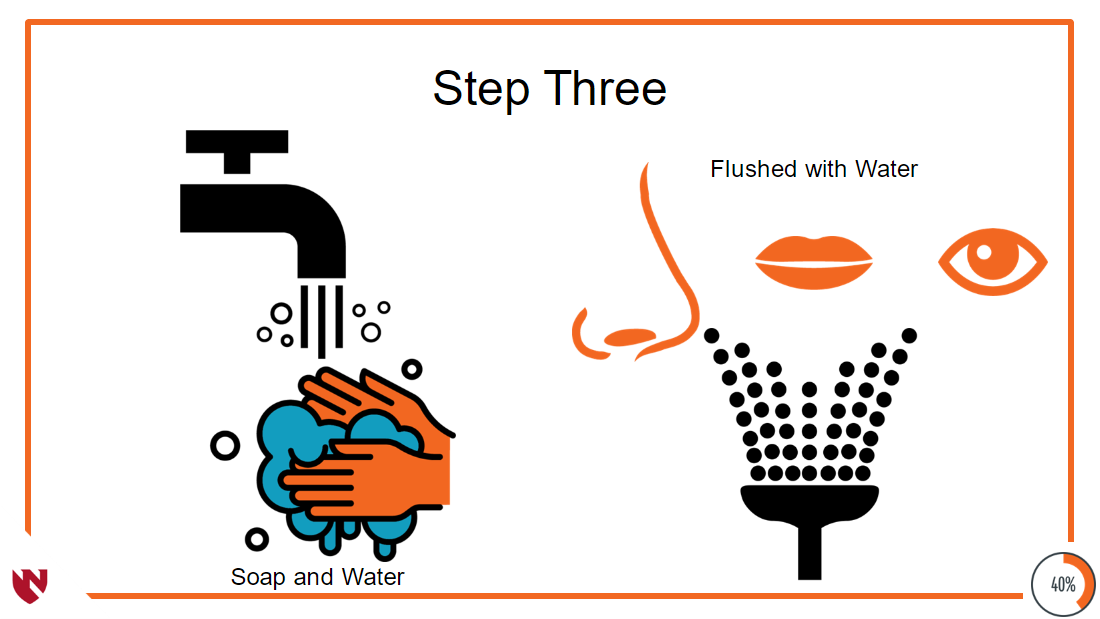 Step Three

Flushed with Water

Soap and Water

40%