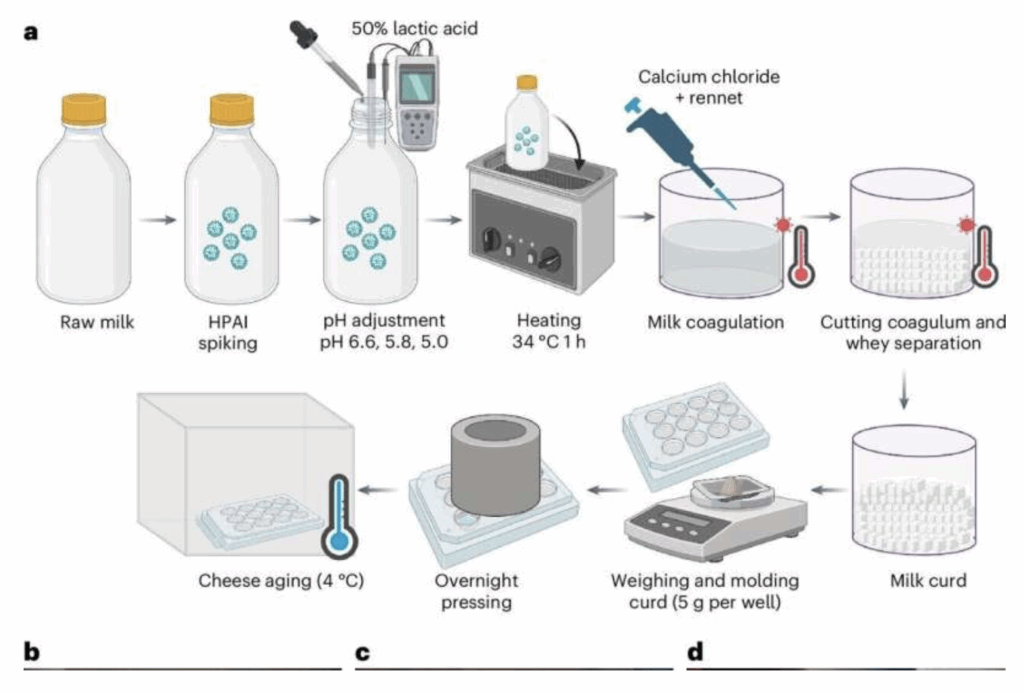 a

50% lactic acid

Calcium chloride + rennet

Raw milk

HPAI spiking

pH adjustment pH 6.6, 5.8, 5.0

Heating 34 °C 1 h

Milk coagulation

Cutting coagulum and whey separation

Milk curd

Weighing and molding curd (5 g per well)

Overnight pressing

Cheese aging (4 °C)

b

c

d